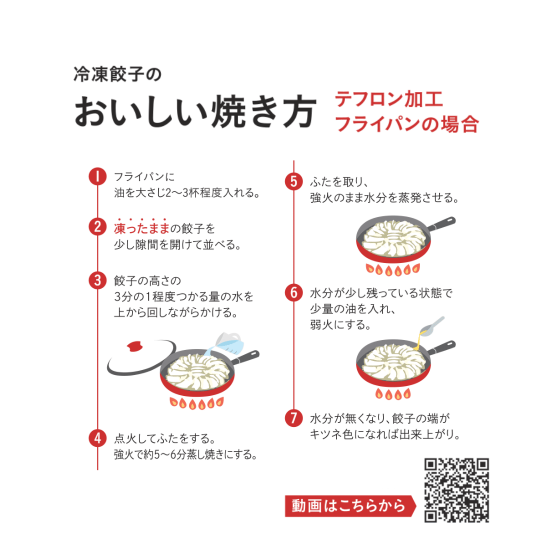 冷凍餃子の
おいしい焼き方

テフロン加工
フライパンの場合

1 フライパンに
油を大さじ2〜3杯程度入れる。

2 凍ったままの餃子を
少し隙間を開けて並べる。

3 餃子の高さの
3分の1程度つかる量の水を
上から回しながらかける。

4 点火してふたをする。
強火で約5〜6分蒸し焼きにする。

5 ふたを取り、
強火のまま水分を蒸発させる。

6 水分が少し残っている状態で
少量の油を入れ、
弱火にする。

7 水分が無くなり、餃子の端が
キツネ色になれば出来上がり。

動画はこちらから