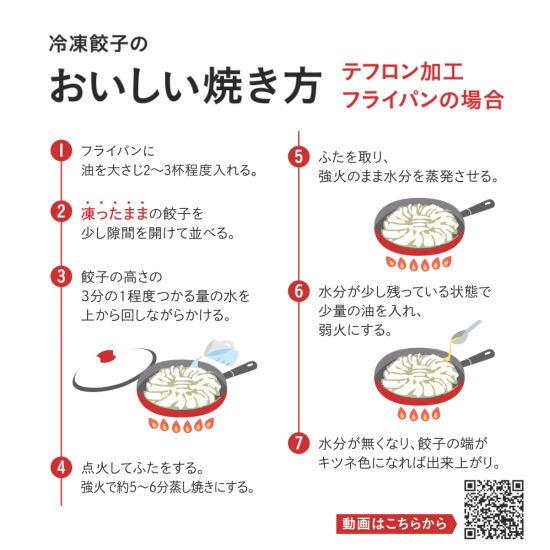 冷凍餃子の
おいしい焼き方

テフロン加工
フライパンの場合

1 フライパンに
油を大さじ2〜3杯程度入れる。

2 凍ったままの餃子を
少し隙間を開けて並べる。

3 餃子の高さの
3分の1程度つかる量の水を
上から回しながらかける。

4 点火してふたをする。
強火で約5〜6分蒸し焼きにする。

5 ふたを取り、
強火のまま水分を蒸発させる。

6 水分が少し残っている状態で
少量の油を入れ、
弱火にする。

7 水分が無くなり、餃子の端が
キツネ色になれば出来上がり。

動画はこちらから